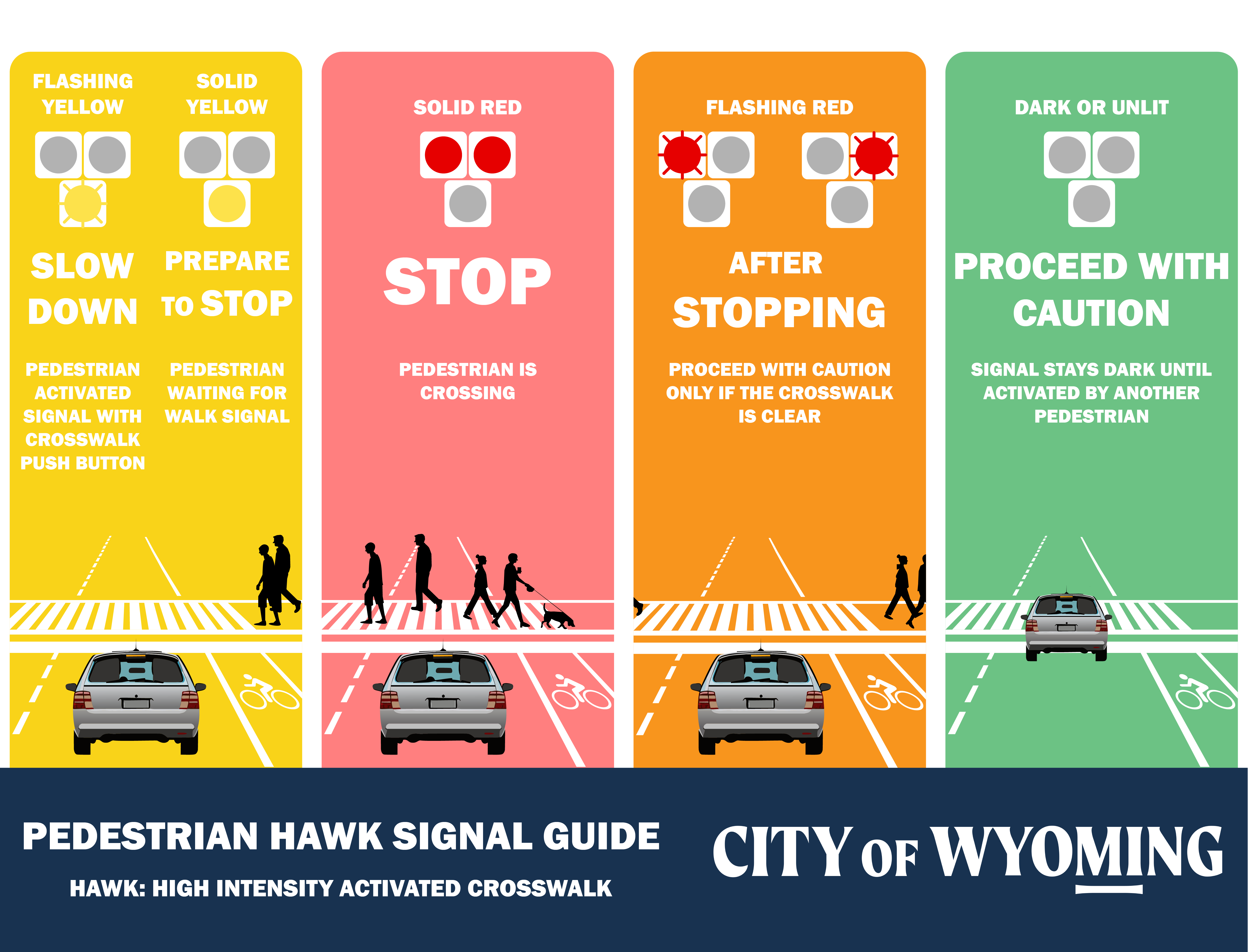 FLASHING YELLOW

SLOW DOWN

PEDESTRIAN ACTIVATED SIGNAL WITH CROSSWALK PUSH BUTTON

SOLID YELLOW

PREPARE TO STOP

PEDESTRIAN WAITING FOR WALK SIGNAL

SOLID RED

STOP

PEDESTRIAN IS CROSSING

FLASHING RED

AFTER STOPPING

PROCEED WITH CAUTION ONLY IF THE CROSSWALK IS CLEAR

DARK OR UNLIT

PROCEED WITH CAUTION

SIGNAL STAYS DARK UNTIL ACTIVATED BY ANOTHER PEDESTRIAN

PEDESTRIAN HAWK SIGNAL GUIDE

HAWK: HIGH INTENSITY ACTIVATED CROSSWALK

CITY OF WYOMING